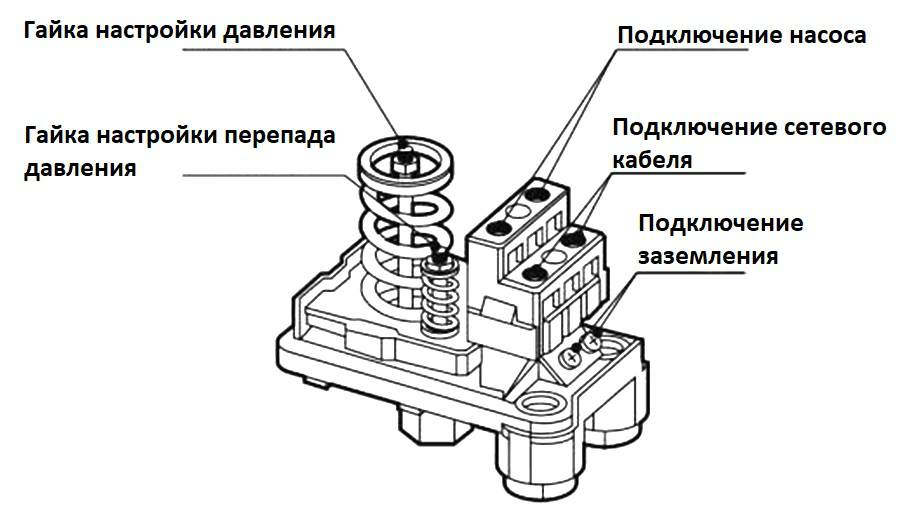 Гайка настройки давления

Гайка настройки перепада давления

Подключение насоса

Подключение сетевого кабеля

Подключение заземления