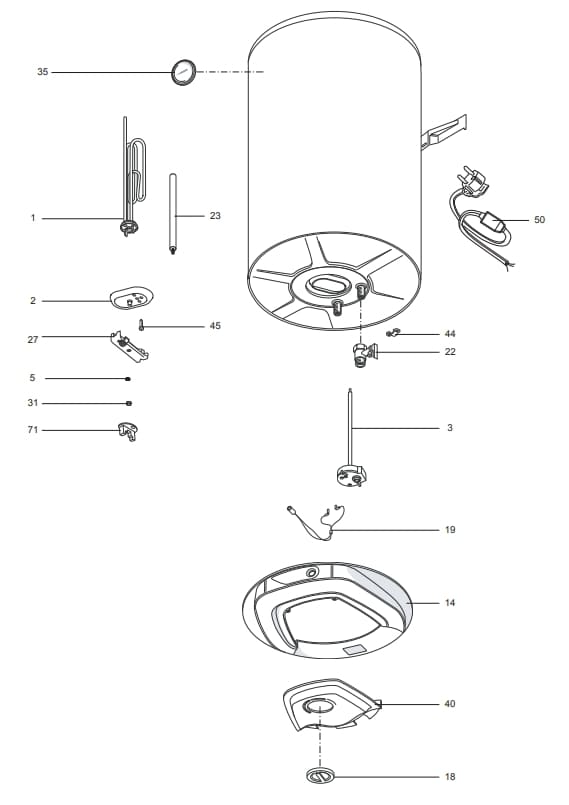 35

1

23

50

2

45

27

44

22

5

31

71

3

19

14

40

18